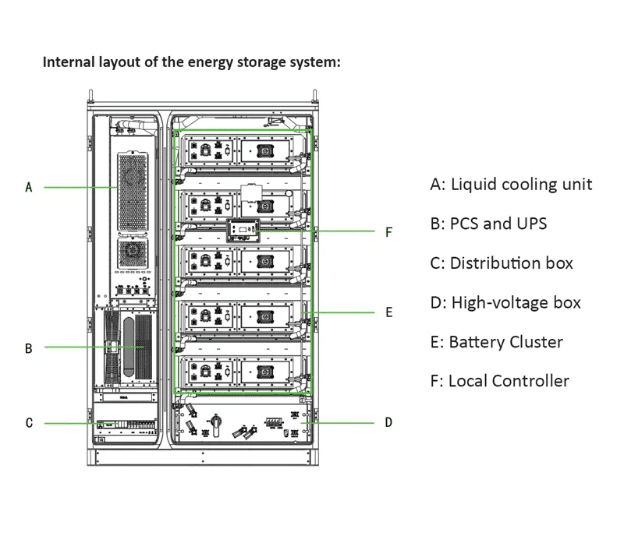 Internal layout of the energy storage system:

A

B

C

F

E

D

A: Liquid cooling unit

B: PCS and UPS

C: Distribution box

D: High-voltage box

E: Battery Cluster

F: Local Controller