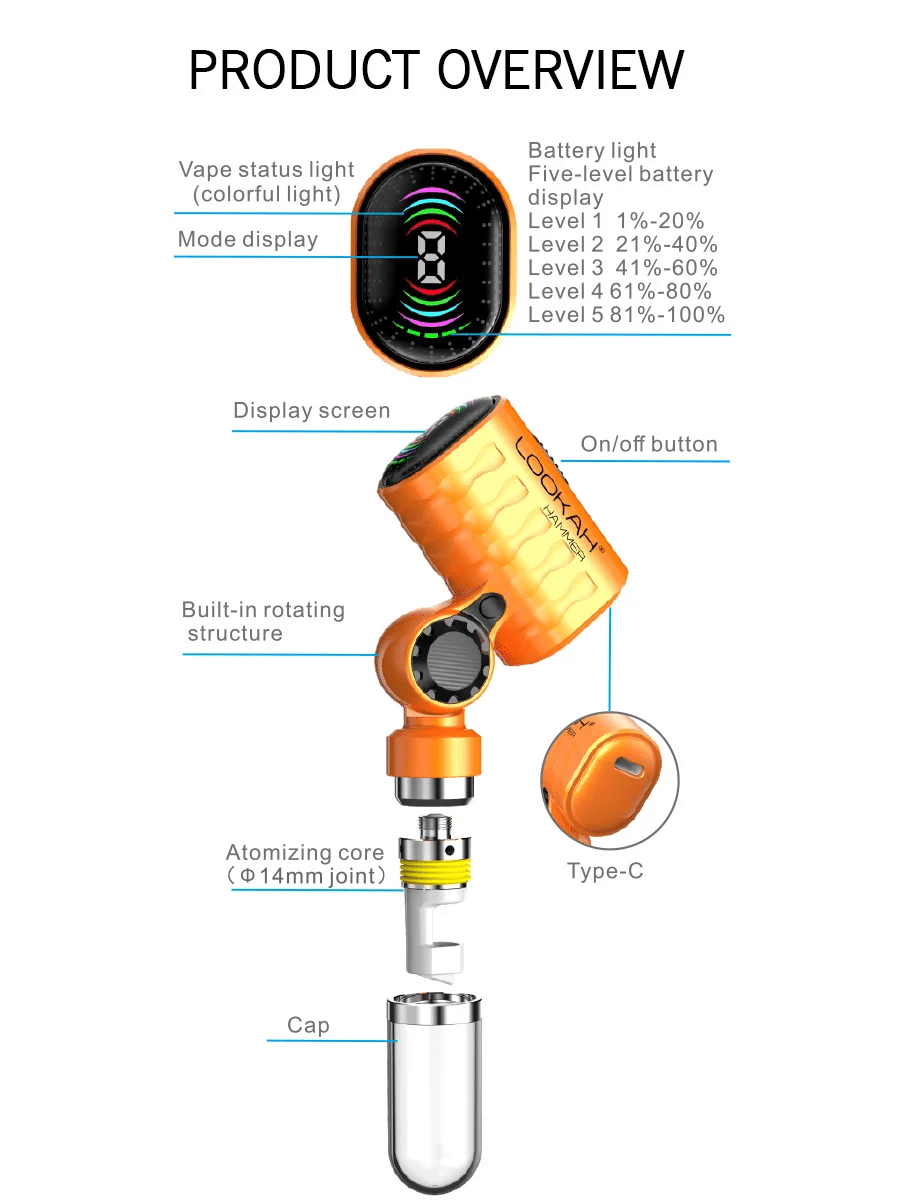 PRODUCT OVERVIEW

Vape status light (colorful light)

Mode display

Battery light
Five-level battery display
Level 1 1%-20%
Level 2 21%-40%
Level 3 41%-60%
Level 4 61%-80%
Level 5 81%-100%

Display screen

On/off button

LOOKAH®
HAMMER

Built-in rotating structure

Atomizing core
（Φ14mm joint）

Type-C

Cap