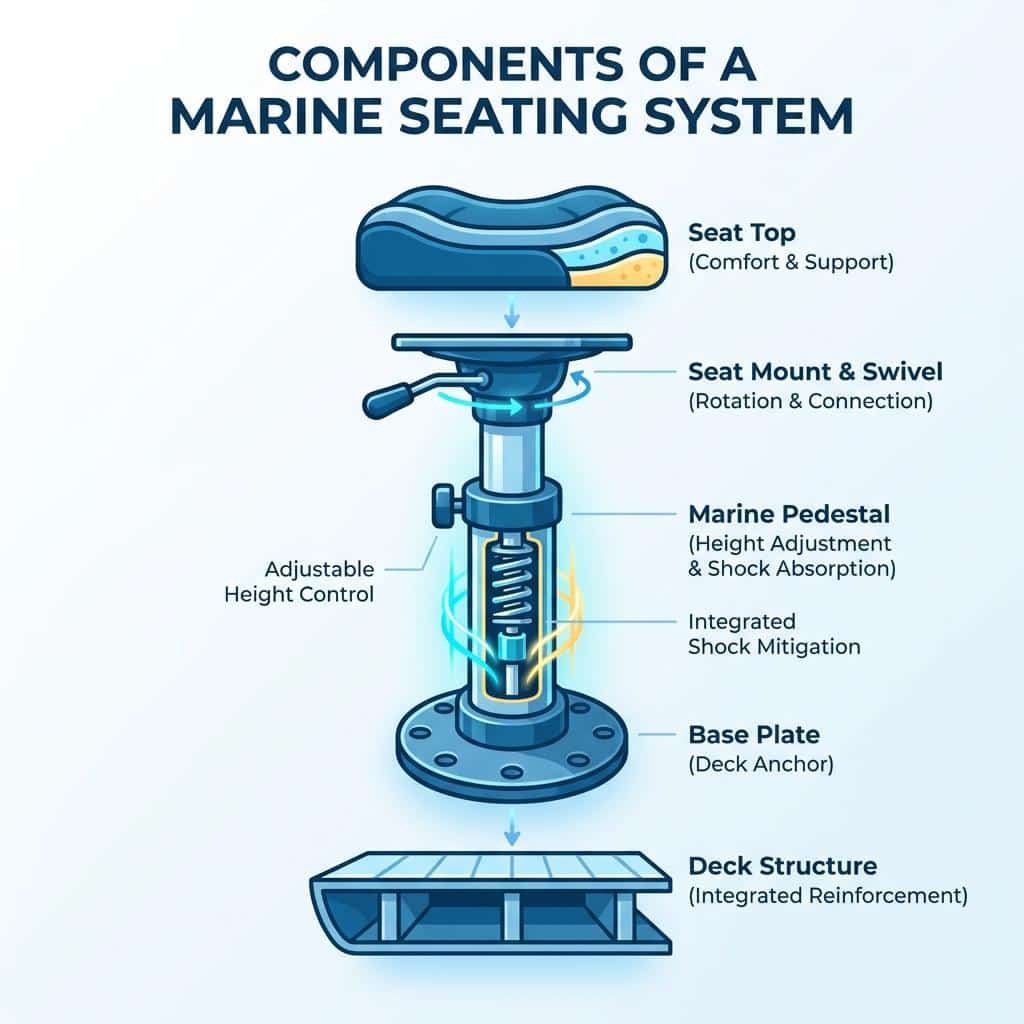 COMPONENTS OF A MARINE SEATING SYSTEM

Seat Top
(Comfort & Support)

Seat Mount & Swivel
(Rotation & Connection)

Marine Pedestal
(Height Adjustment & Shock Absorption)

Adjustable Height Control

Integrated Shock Mitigation

Base Plate
(Deck Anchor)

Deck Structure
(Integrated Reinforcement)